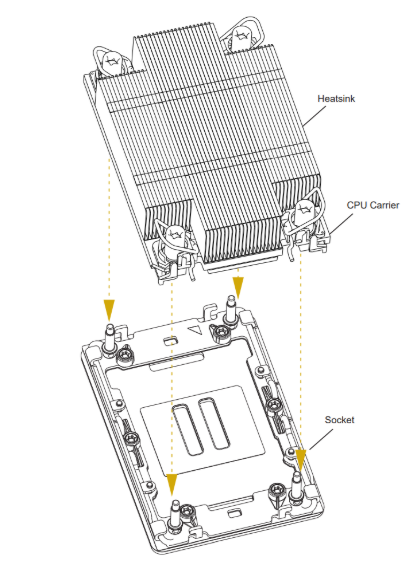 Heatsink

CPU Carrier

Socket