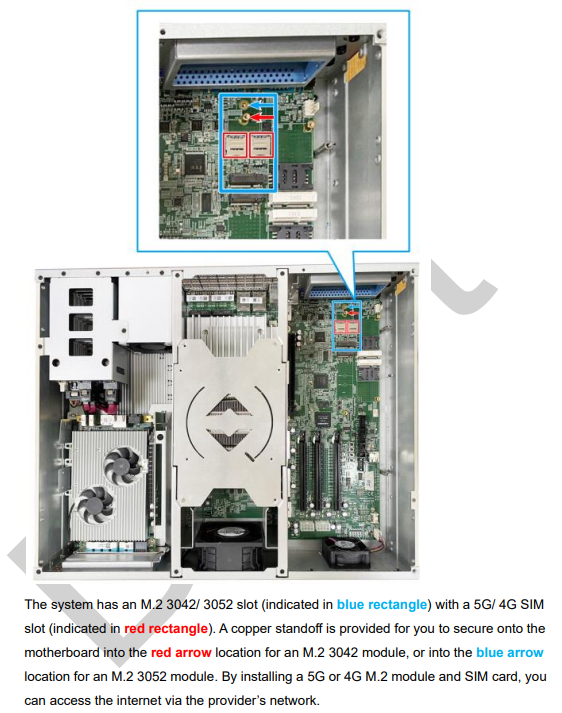 The system has an M.2 3042/ 3052 slot (indicated in blue rectangle) with a 5G/ 4G SIM slot (indicated in red rectangle). A copper standoff is provided for you to secure onto the motherboard into the red arrow location for an M.2 3042 module, or into the blue arrow location for an M.2 3052 module. By installing a 5G or 4G M.2 module and SIM card, you can access the internet via the provider's network.