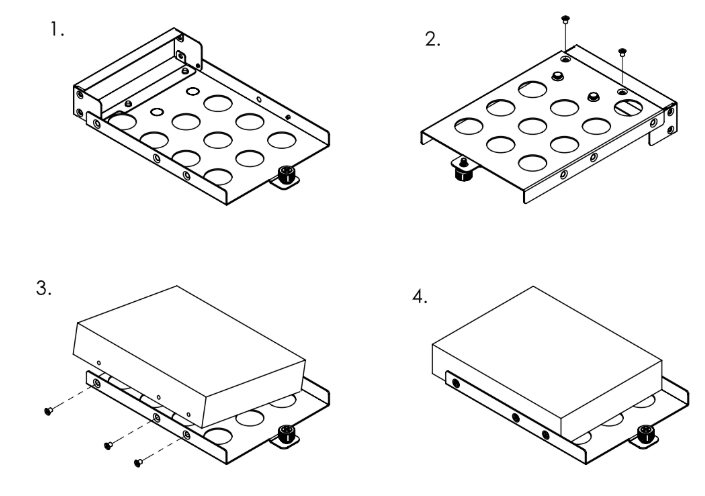 1.

2.

3.

4.