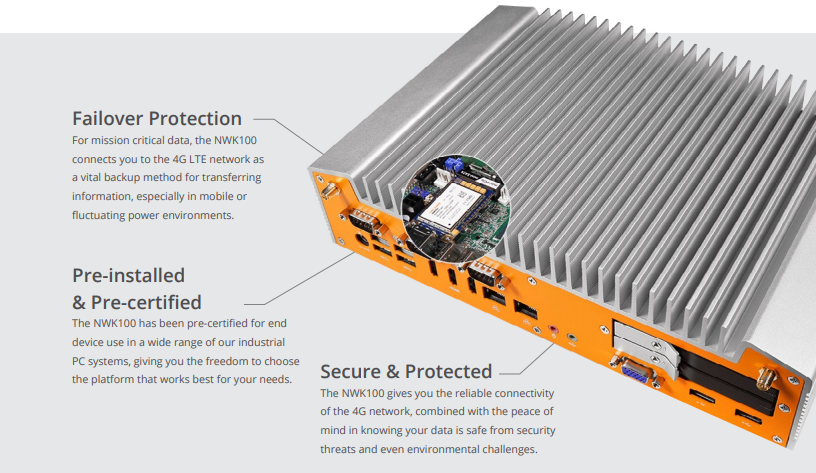 Failover Protection
For mission critical data, the NWK100 connects you to the 4G LTE network as a vital backup method for transferring information, especially in mobile or fluctuating power environments.

Pre-installed
& Pre-certified
The NWK100 has been pre-certified for end device use in a wide range of our industrial PC systems, giving you the freedom to choose the platform that works best for your needs.

Secure & Protected
The NWK100 gives you the reliable connectivity of the 4G network, combined with the peace of mind in knowing your data is safe from security threats and even environmental challenges.