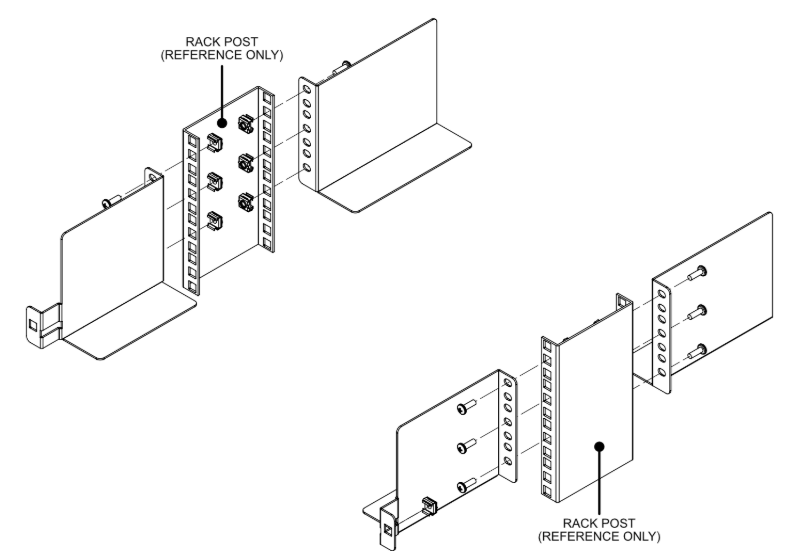 RACK POST
(REFERENCE ONLY)

RACK POST
(REFERENCE ONLY)